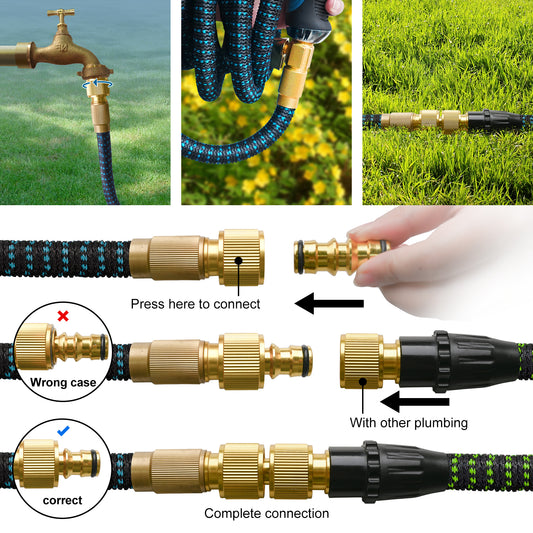 Press here to connect

Wrong case

With other plumbing

correct

Complete connection